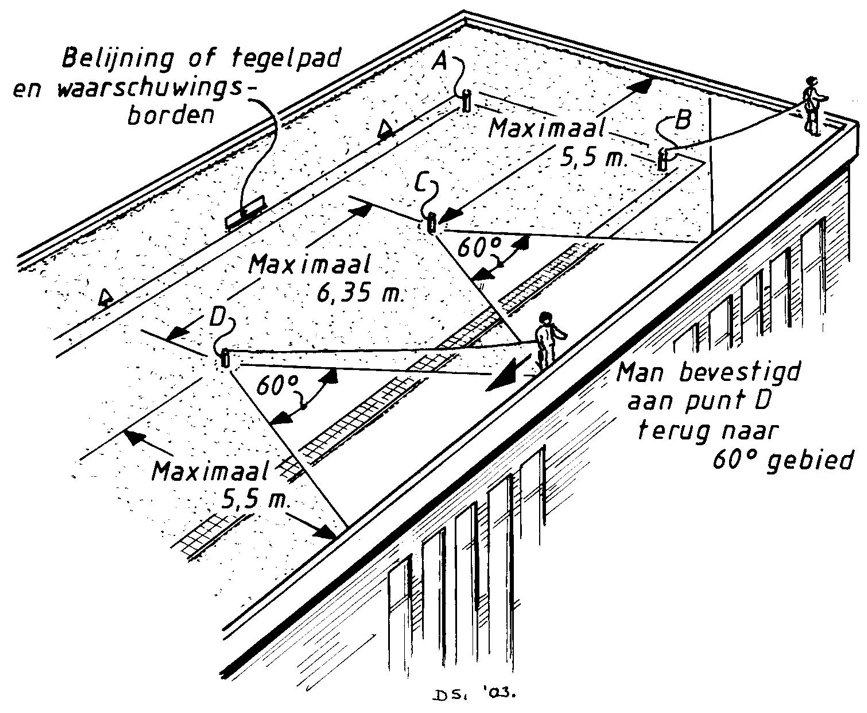 Belijning of tegelpad en waarschuwingsborden

A

B

Maximaal 5,5 m.

C

60°

Maximaal 6,35 m.

D

60°

Maximaal 5,5 m.

Man bevestigd aan punt D terug naar 60° gebied

DS. '03.