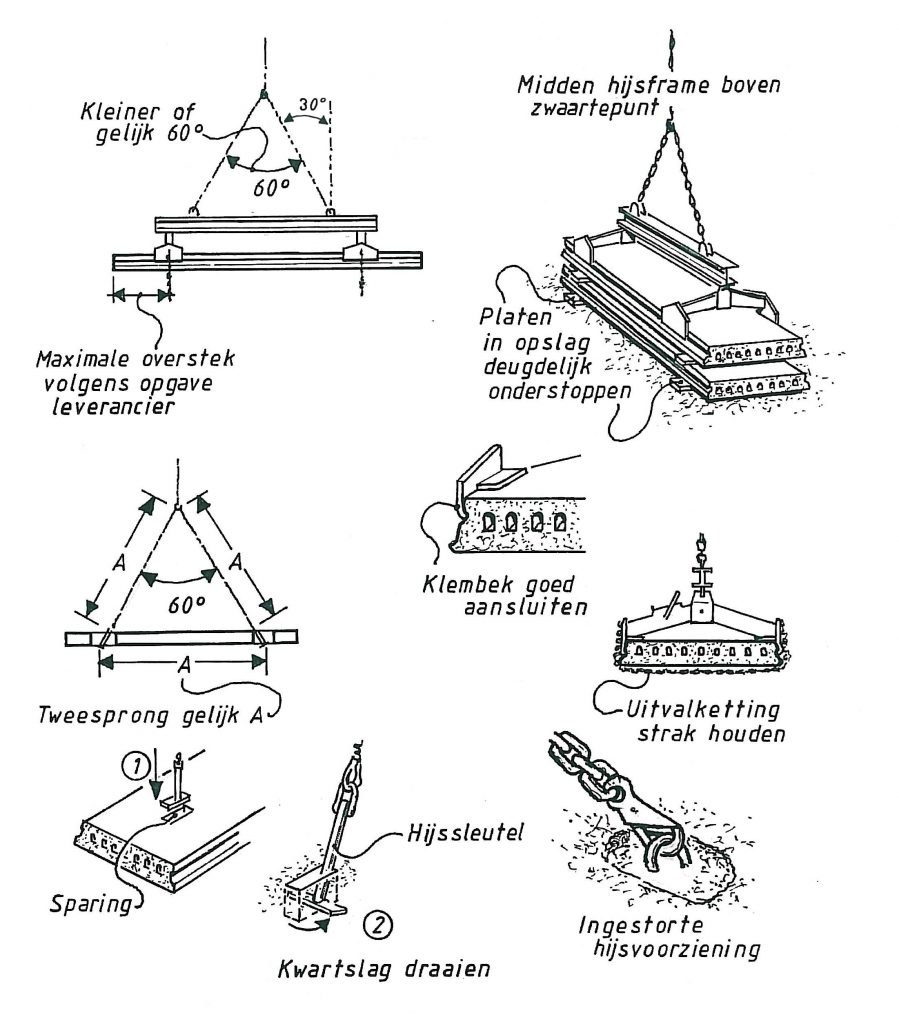 Kleiner of gelijk 60°

30°

60°

Maximale overstek volgens opgave leverancier

Midden hijsframe boven zwaartepunt

Platen in opslag deugdelijk onderstoppen

A

A

60°

A

Tweesprong gelijk A

Klembek goed aansluiten

Uitvalketting strak houden

1

Sparing

Hijssleutel

2

Kwartslag draaien

Ingestorte hijsvoorziening